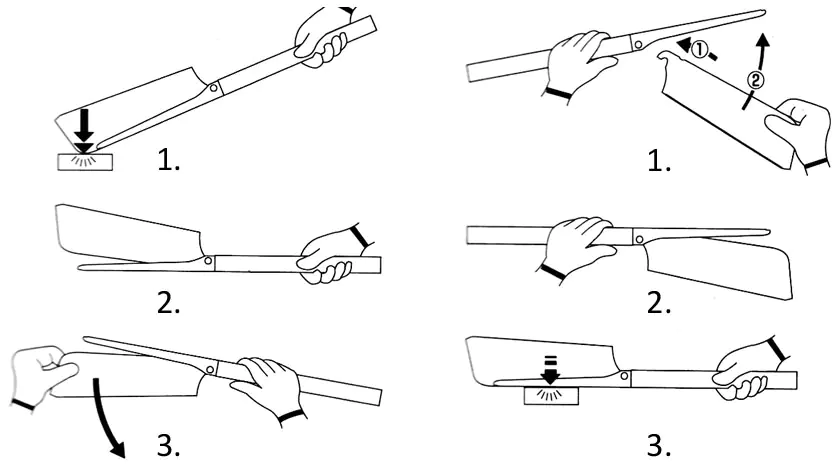 1.

2.

3.

①

②

1.

2.

3.